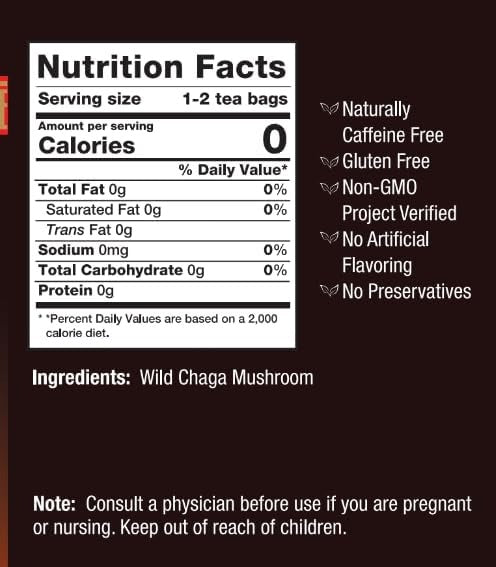 Nutrition Facts

Serving size 1-2 tea bags

Amount per serving
Calories 0

% Daily Value*

Total Fat 0g 0%
Saturated Fat 0g 0%
Trans Fat 0g
Sodium 0mg 0%
Total Carbohydrate 0g 0%
Protein 0g

* *Percent Daily Values are based on a 2,000 calorie diet.

Naturally Caffeine Free
Gluten Free
Non-GMO Project Verified
No Artificial Flavoring
No Preservatives

Ingredients: Wild Chaga Mushroom

Note: Consult a physician before use if you are pregnant or nursing. Keep out of reach of children.